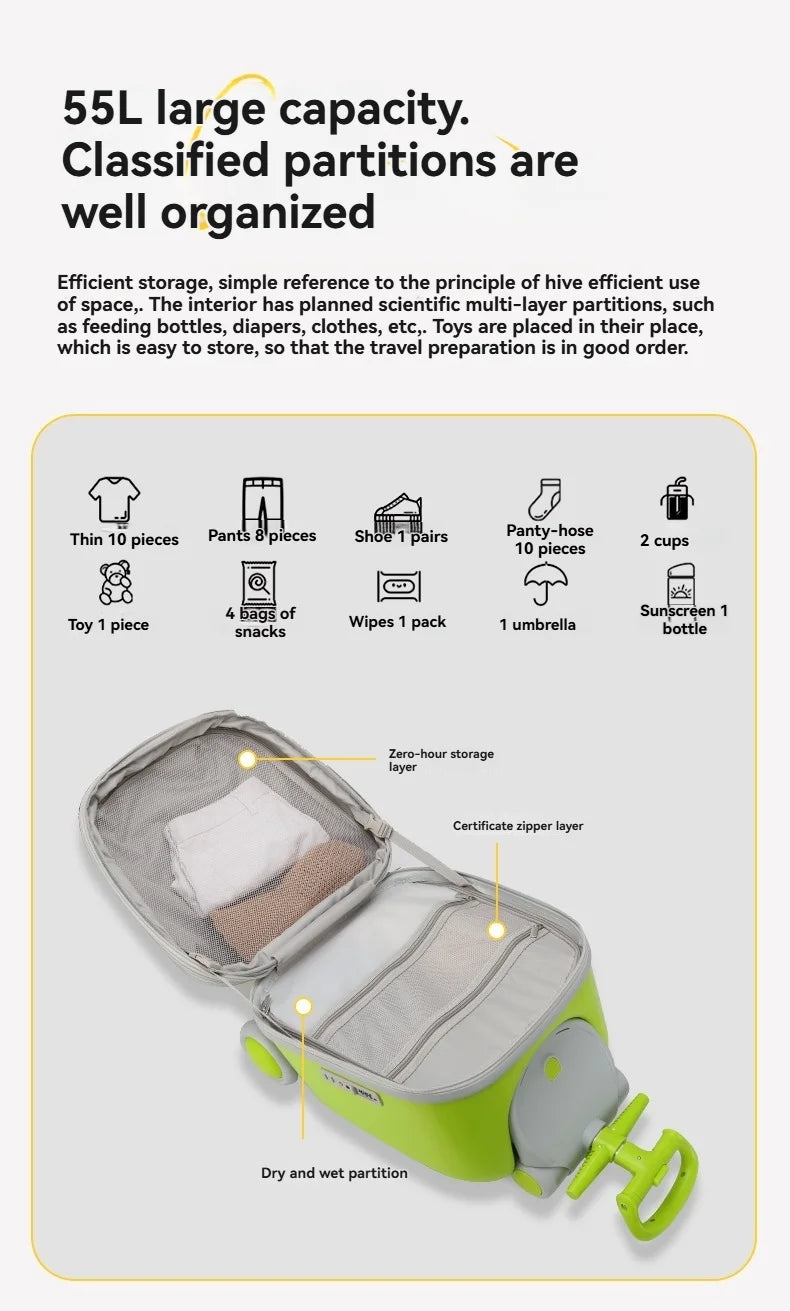 55L large capacity. Classified partitions are well organized

Efficient storage, simple reference to the principle of hive efficient use of space,. The interior has planned scientific multi-layer partitions, such as feeding bottles, diapers, clothes, etc,. Toys are placed in their place, which is easy to store, so that the travel preparation is in good order.

Thin 10 pieces
Pants 8 pieces
Shoe 1 pairs
Panty-hose 10 pieces
2 cups
Toy 1 piece
4 bags of snacks
Wipes 1 pack
1 umbrella
Sunscreen 1 bottle

Zero-hour storage layer
Certificate zipper layer
Dry and wet partition